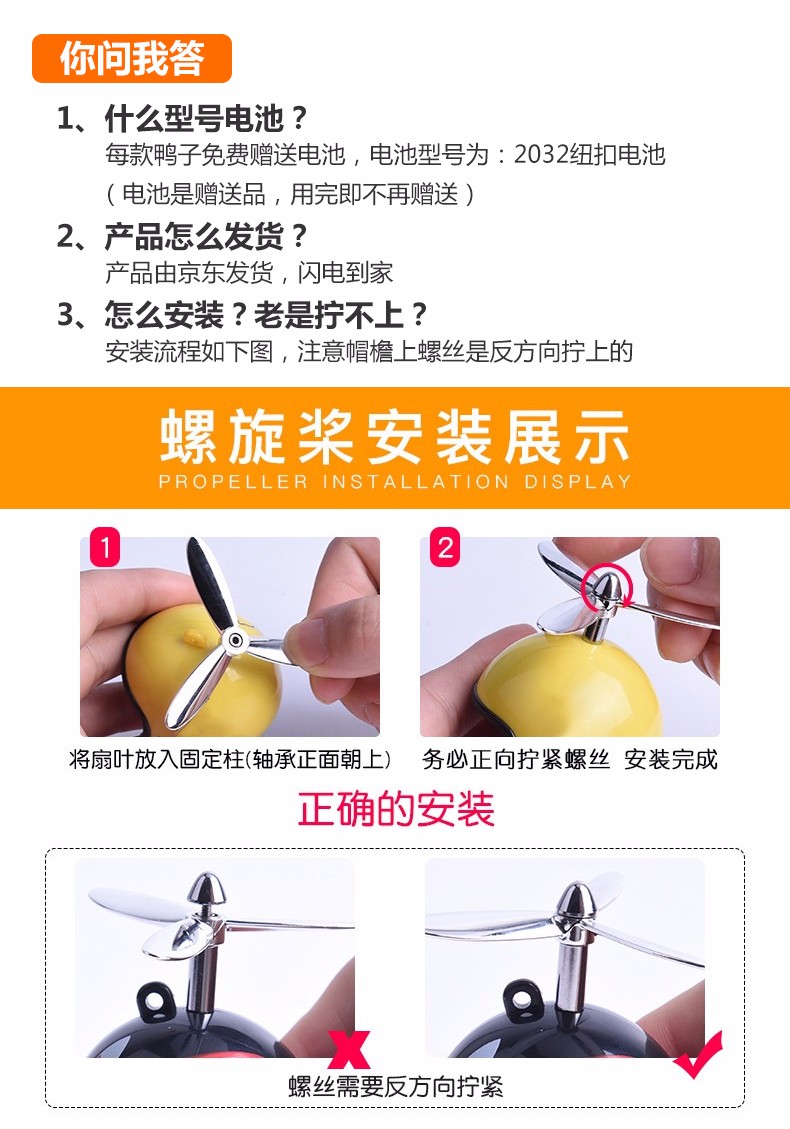 你问我答

1、什么型号电池？
每款鸭子免费赠送电池，电池型号为：2032纽扣电池
（电池是赠送品，用完即不再赠送）

2、产品怎么发货？
产品由京东发货，闪电到家

3、怎么安装？老是拧不上？
安装流程如下图，注意帽檐上螺丝是反方向拧上的

螺旋桨安装展示
PROPELLER INSTALLATION DISPLAY

1
将扇叶放入固定柱(轴承正面朝上)

2
务必正向拧紧螺丝 安装完成

正确的安装

螺丝需要反方向拧紧