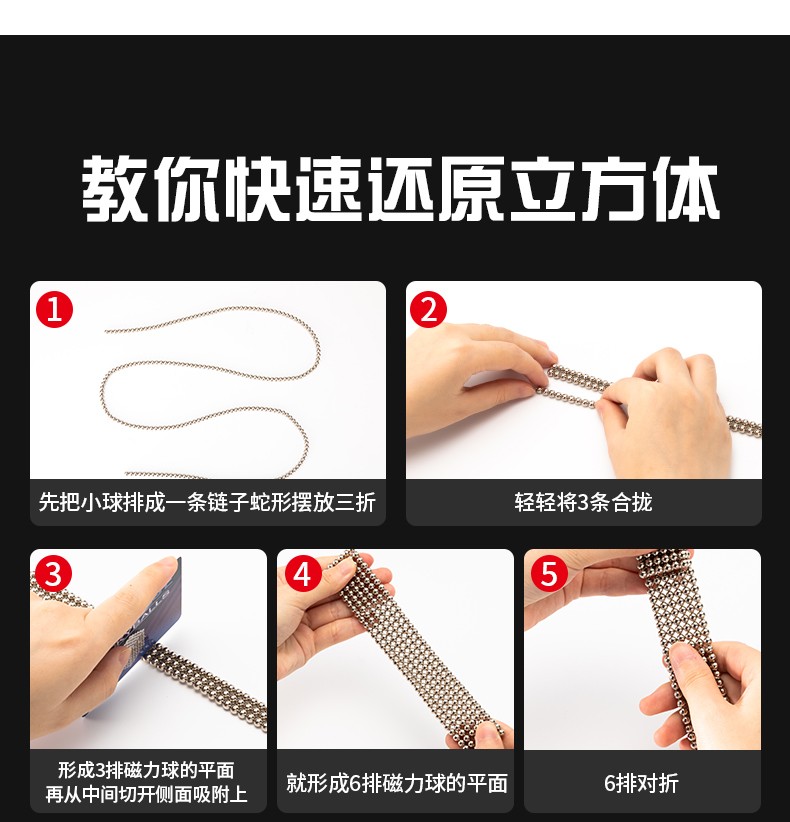 教你快速还原立方体

1
先把小球排成一条链子蛇形摆放三折

2
轻轻将3条合拢

3
形成3排磁力球的平面
再从中间切开侧面吸附上

4
就形成6排磁力球的平面

5
6排对折