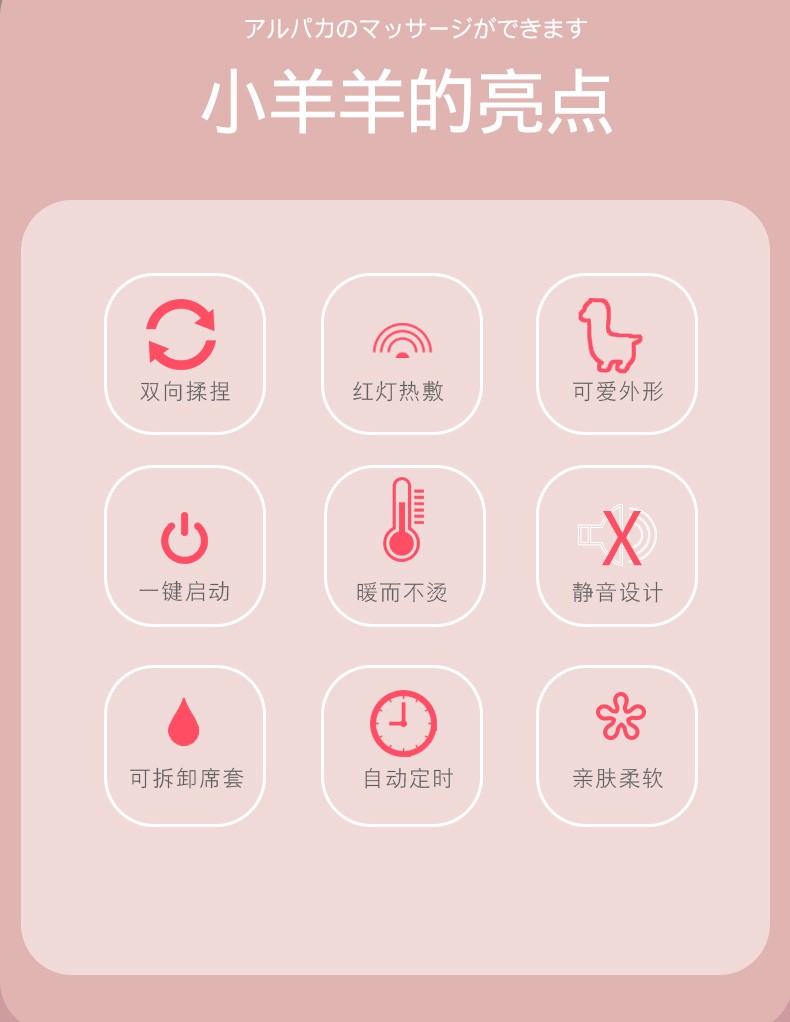 アルパカのマッサージができます

小羊羊的亮点

双向揉捏

红灯热敷

可爱外形

一键启动

暖而不烫

静音设计

可拆卸席套

自动定时

亲肤柔软