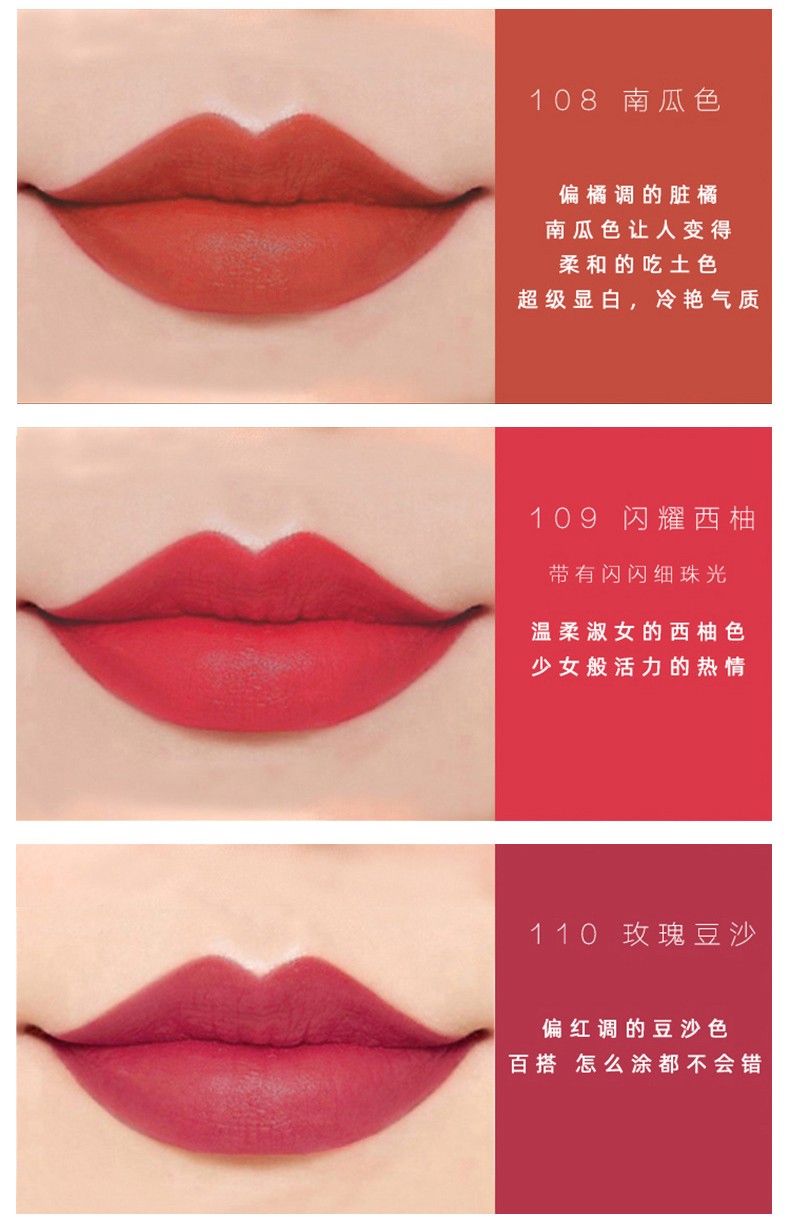 108 南瓜色

偏橘调的脏橘
南瓜色让人变得
柔和的吃土色
超级显白，冷艳气质

109 闪耀西柚

带有闪闪细珠光

温柔淑女的西柚色
少女般活力的热情

110 玫瑰豆沙

偏红调的豆沙色
百搭 怎么涂都不会错