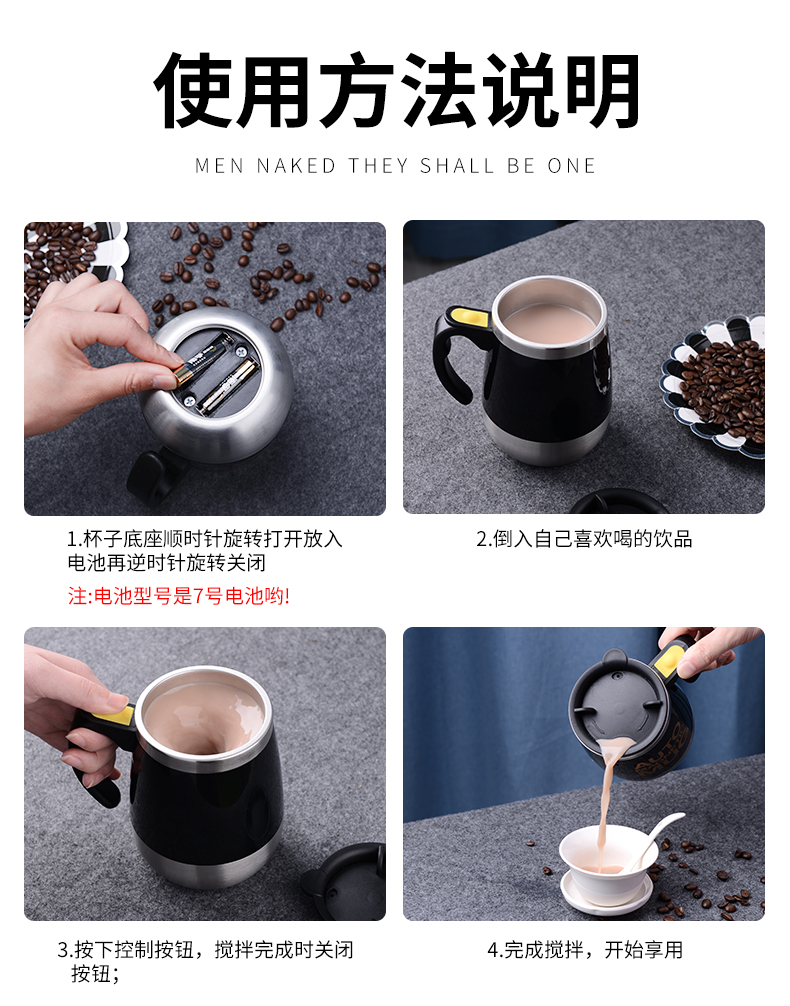 使用方法说明

MEN NAKED THEY SHALL BE ONE

1.杯子底座顺时针旋转打开放入电池再逆时针旋转关闭

注:电池型号是7号电池哟!

2.倒入自己喜欢喝的饮品

3.按下控制按钮，搅拌完成时关闭按钮;

4.完成搅拌，开始享用