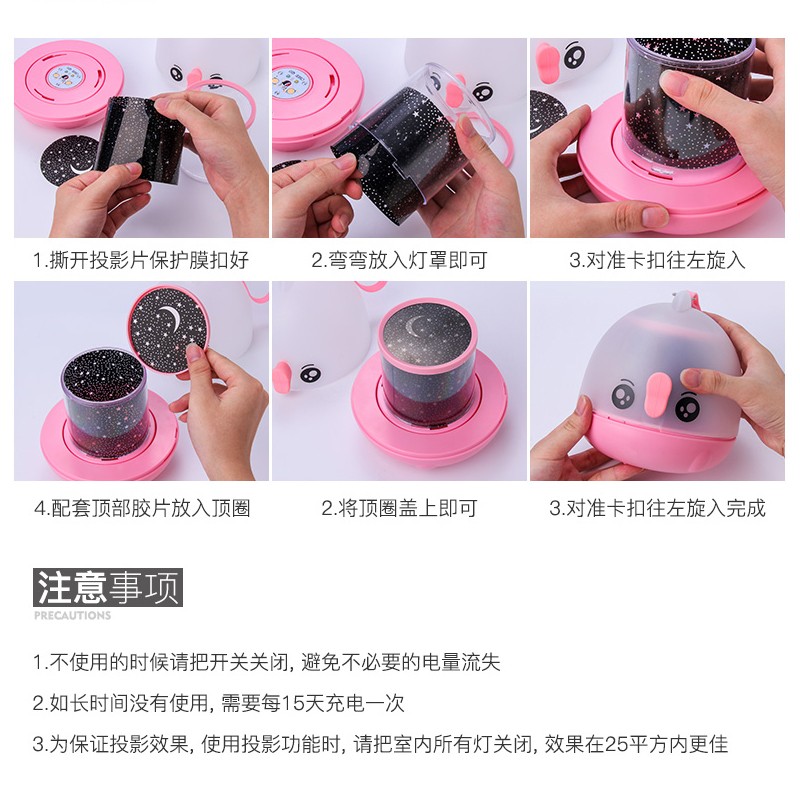 1.撕开投影片保护膜扣好

2.弯弯放入灯罩即可

3.对准卡扣往左旋入

4.配套顶部胶片放入顶圈

2.将顶圈盖上即可

3.对准卡扣往左旋入完成

注意事项
PRECAUTIONS

1.不使用的时候请把开关关闭, 避免不必要的电量流失

2.如长时间没有使用, 需要每15天充电一次

3.为保证投影效果, 使用投影功能时, 请把室内所有灯关闭, 效果在25平方内更佳