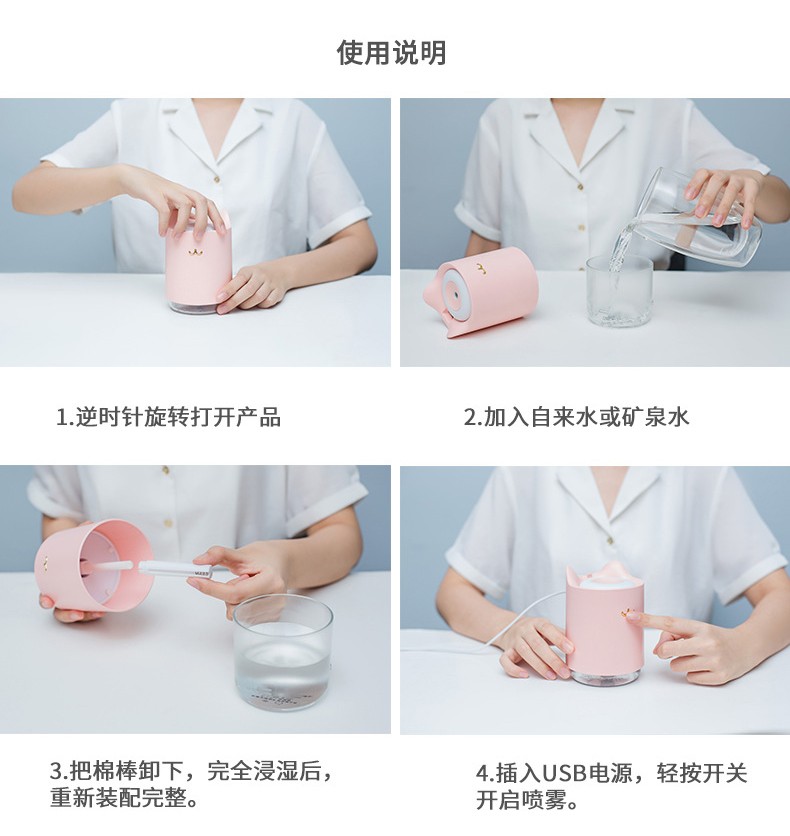 使用说明

1.逆时针旋转打开产品

2.加入自来水或矿泉水

3.把棉棒卸下，完全浸湿后，重新装配完整。

4.插入USB电源，轻按开关开启喷雾。