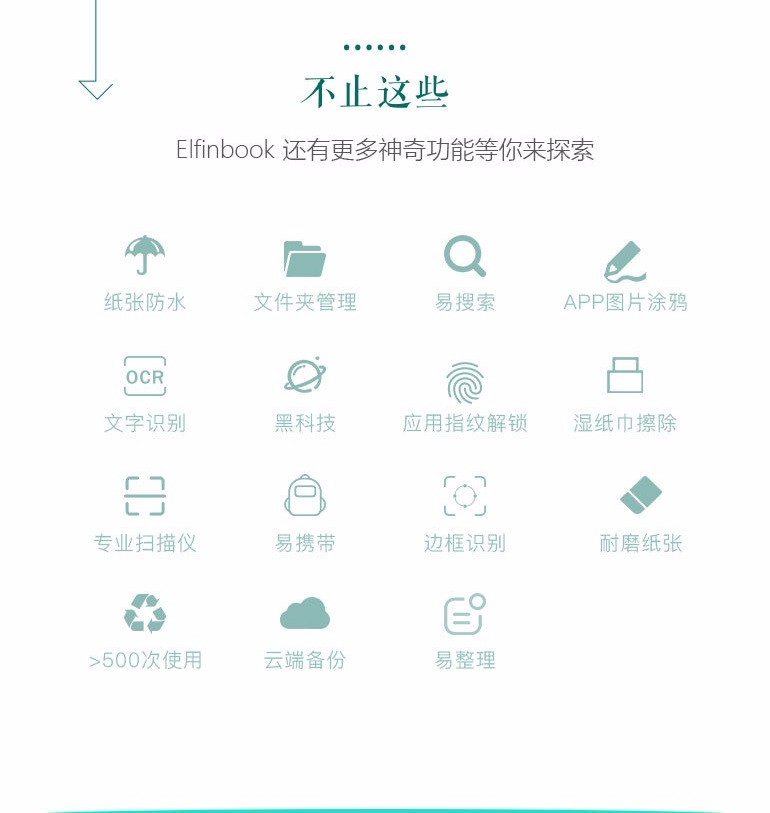 不止这些

Elfinbook 还有更多神奇功能等你来探索

纸张防水 文件夹管理 易搜索 APP图片涂鸦

OCR
文字识别 黑科技 应用指纹解锁 湿纸巾擦除

专业扫描仪 易携带 边框识别 耐磨纸张

>500次使用 云端备份 易整理