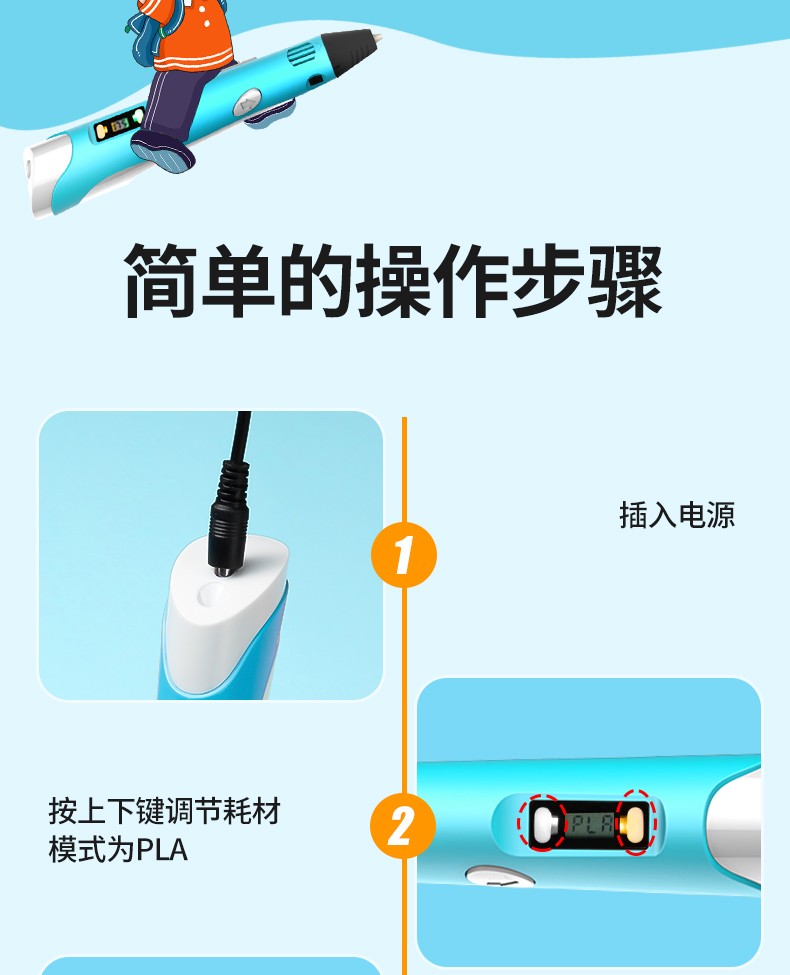 简单的操作步骤

1

插入电源

按上下键调节耗材模式为PLA

2

PLA