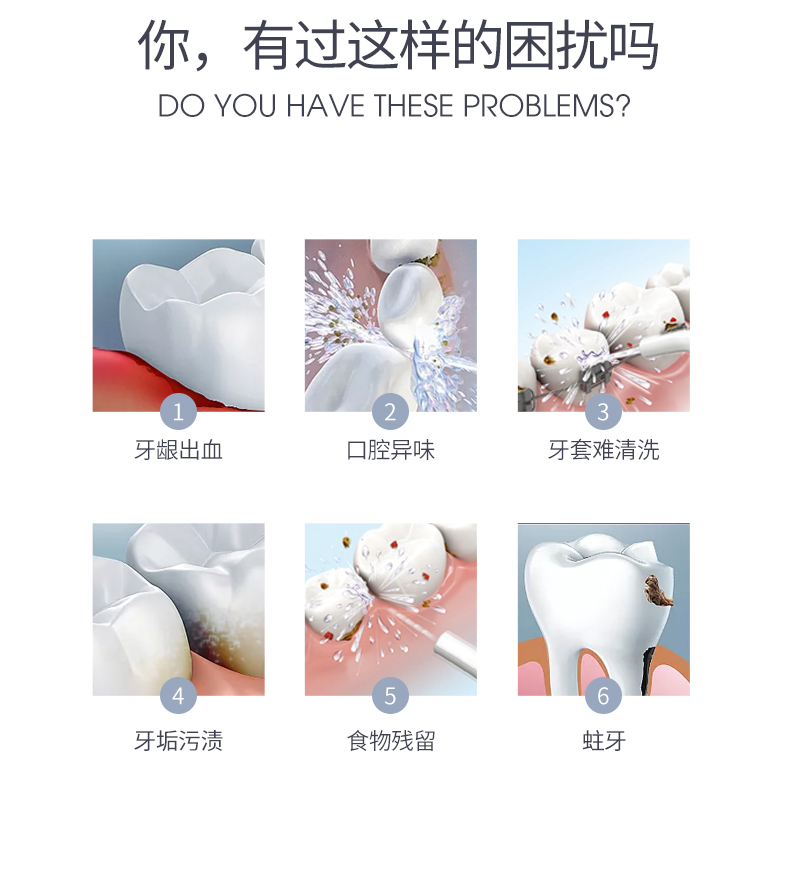 你，有过这样的困扰吗
DO YOU HAVE THESE PROBLEMS?

1
牙龈出血

2
口腔异味

3
牙套难清洗

4
牙垢污渍

5
食物残留

6
蛀牙