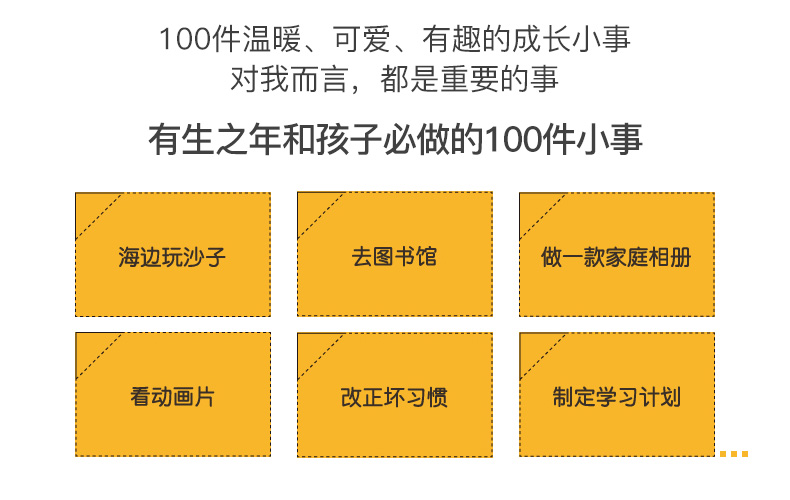 100件温暖、可爱、有趣的成长小事
对我而言，都是重要的事

有生之年和孩子必做的100件小事

海边玩沙子

去图书馆

做一款家庭相册

看动画片

改正坏习惯

制定学习计划