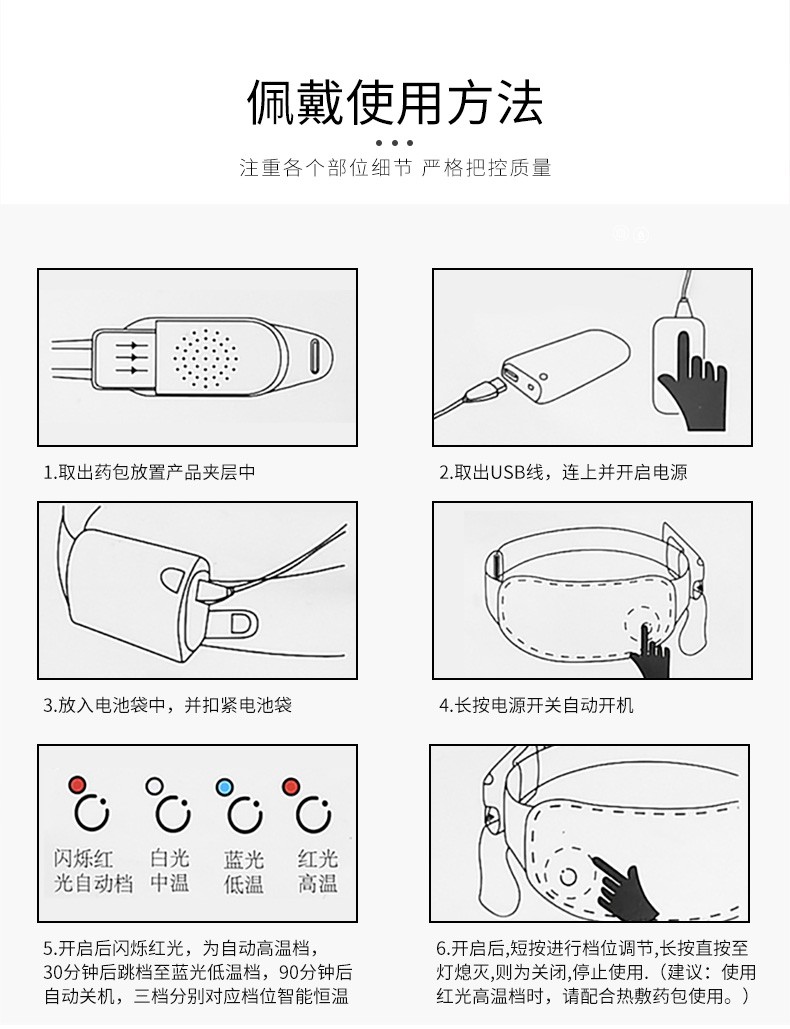 佩戴使用方法

注重各个部位细节 严格把控质量

1.取出药包放置产品夹层中

2.取出USB线，连上并开启电源

3.放入电池袋中，并扣紧电池袋

4.长按电源开关自动开机

闪烁红光自动档

白光中温

蓝光低温

红光高温

5.开启后闪烁红光，为自动高温档，30分钟后跳档至蓝光低温档，90分钟后自动关机，三档分别对应档位智能恒温

6.开启后,短按进行档位调节,长按直按至灯熄灭,则为关闭,停止使用.（建议：使用红光高温档时，请配合热敷药包使用。）