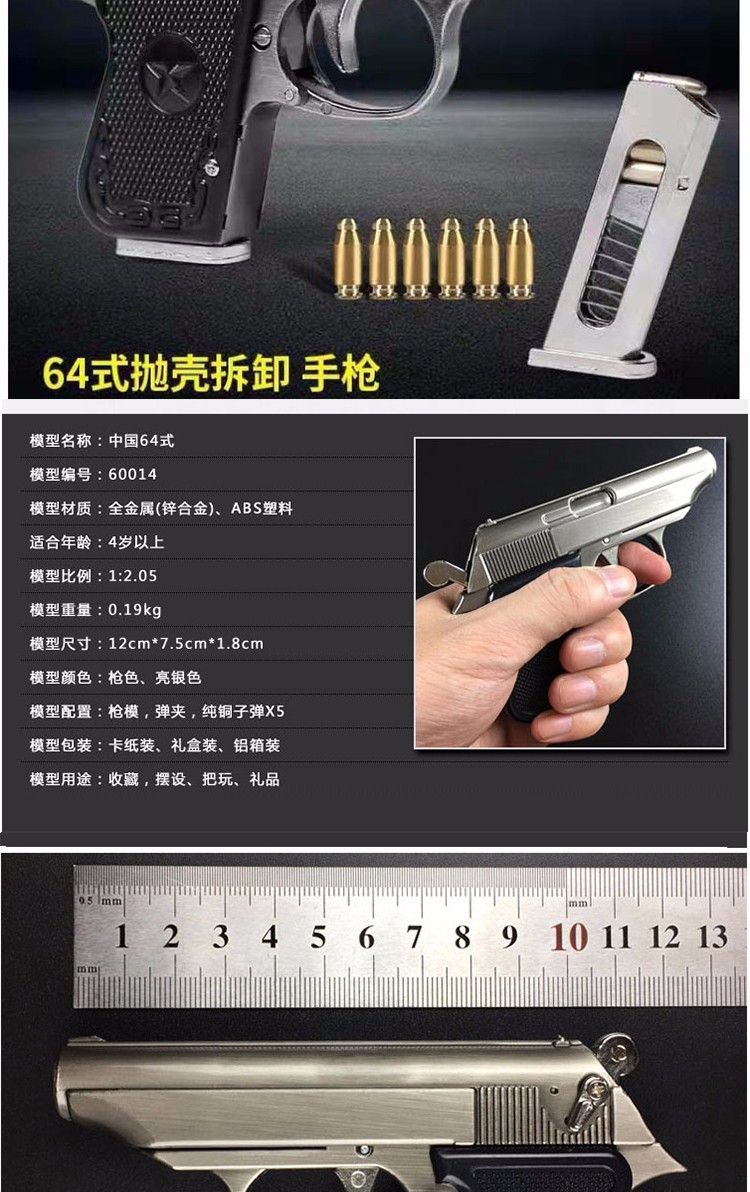 64式抛壳拆卸 手枪

模型名称：中国64式
模型编号：60014
模型材质：全金属(锌合金)、ABS塑料
适合年龄：4岁以上
模型比例：1:2.05
模型重量：0.19kg
模型尺寸：12cm*7.5cm*1.8cm
模型颜色：枪色、亮银色
模型配置：枪模，弹夹，纯铜子弹X5
模型包装：卡纸装、礼盒装、铝箱装
模型用途：收藏，摆设、把玩、礼品

0.5 mm
mm
mm
1 2 3 4 5 6 7 8 9 10 11 12 13