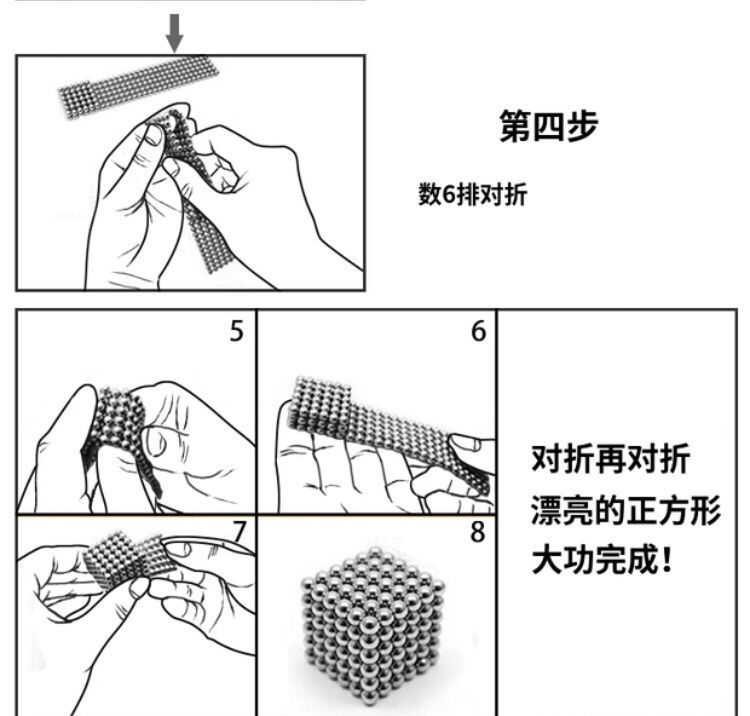 第四步

数6排对折

5

6

7

8

对折再对折
漂亮的正方形
大功完成！