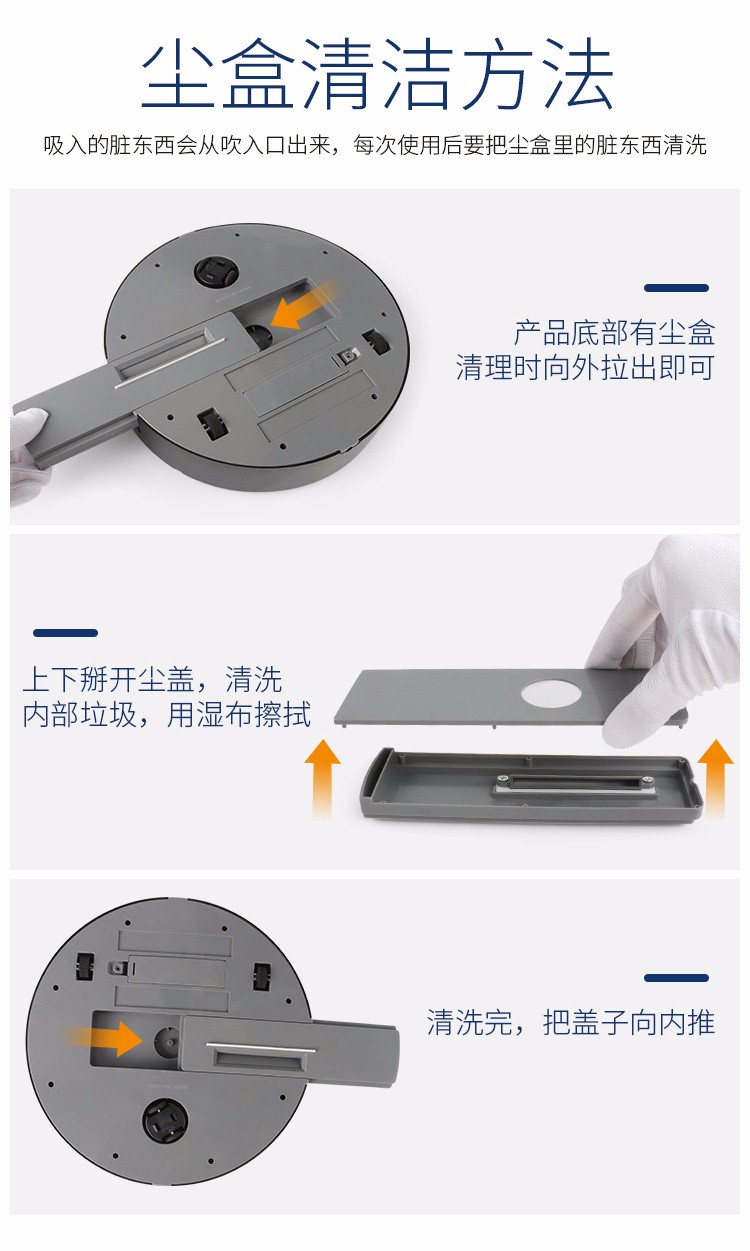 尘盒清洁方法

吸入的脏东西会从吹入口出来，每次使用后要把尘盒里的脏东西清洗

产品底部有尘盒
清理时向外拉出即可

上下掰开尘盖，清洗
内部垃圾，用湿布擦拭

清洗完，把盖子向内推