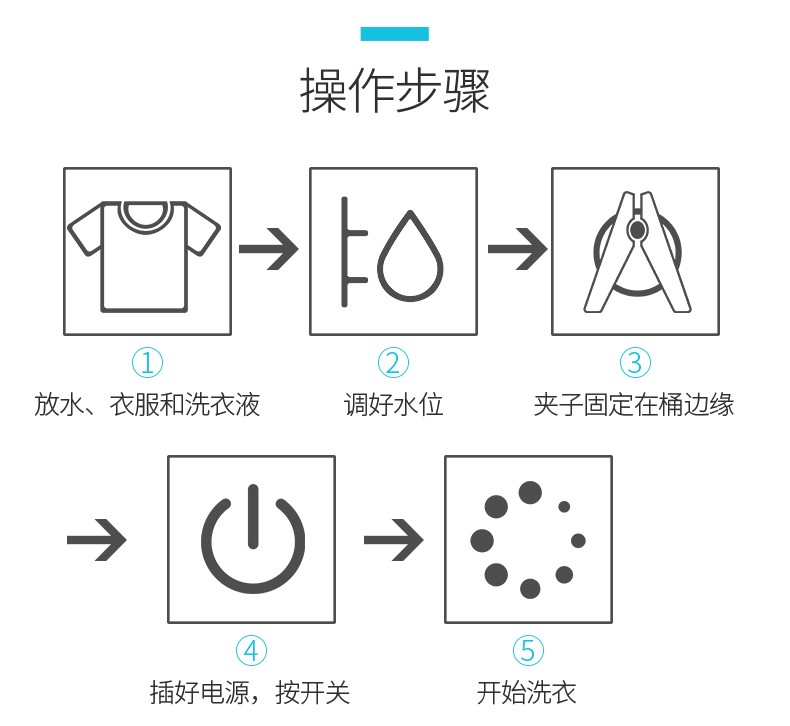 操作步骤

①
放水、衣服和洗衣液

②
调好水位

③
夹子固定在桶边缘

④
插好电源，按开关

⑤
开始洗衣